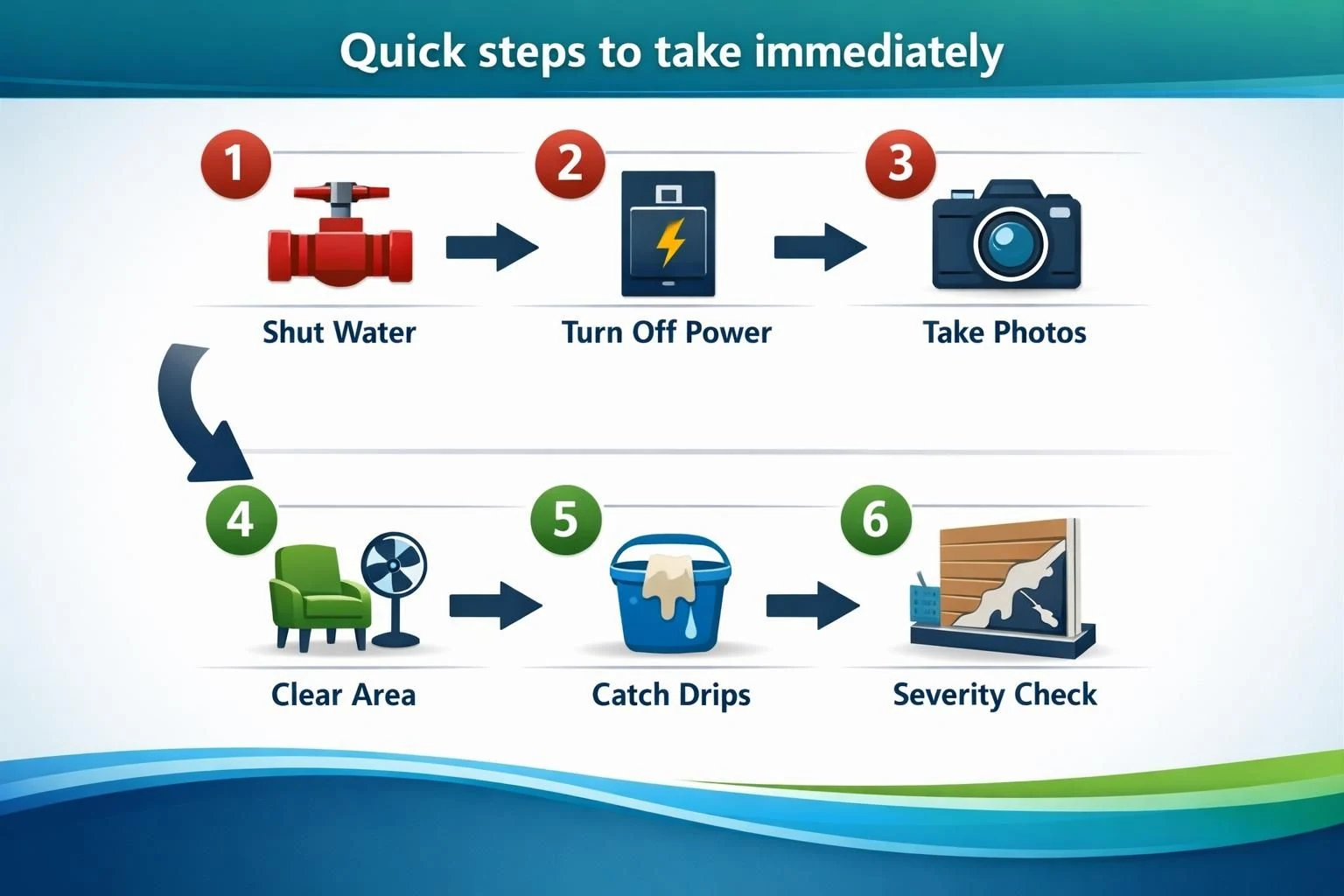 Quick steps to take immediately

1
Shut Water

2
Turn Off Power

3
Take Photos

4
Clear Area

5
Catch Drips

6
Severity Check