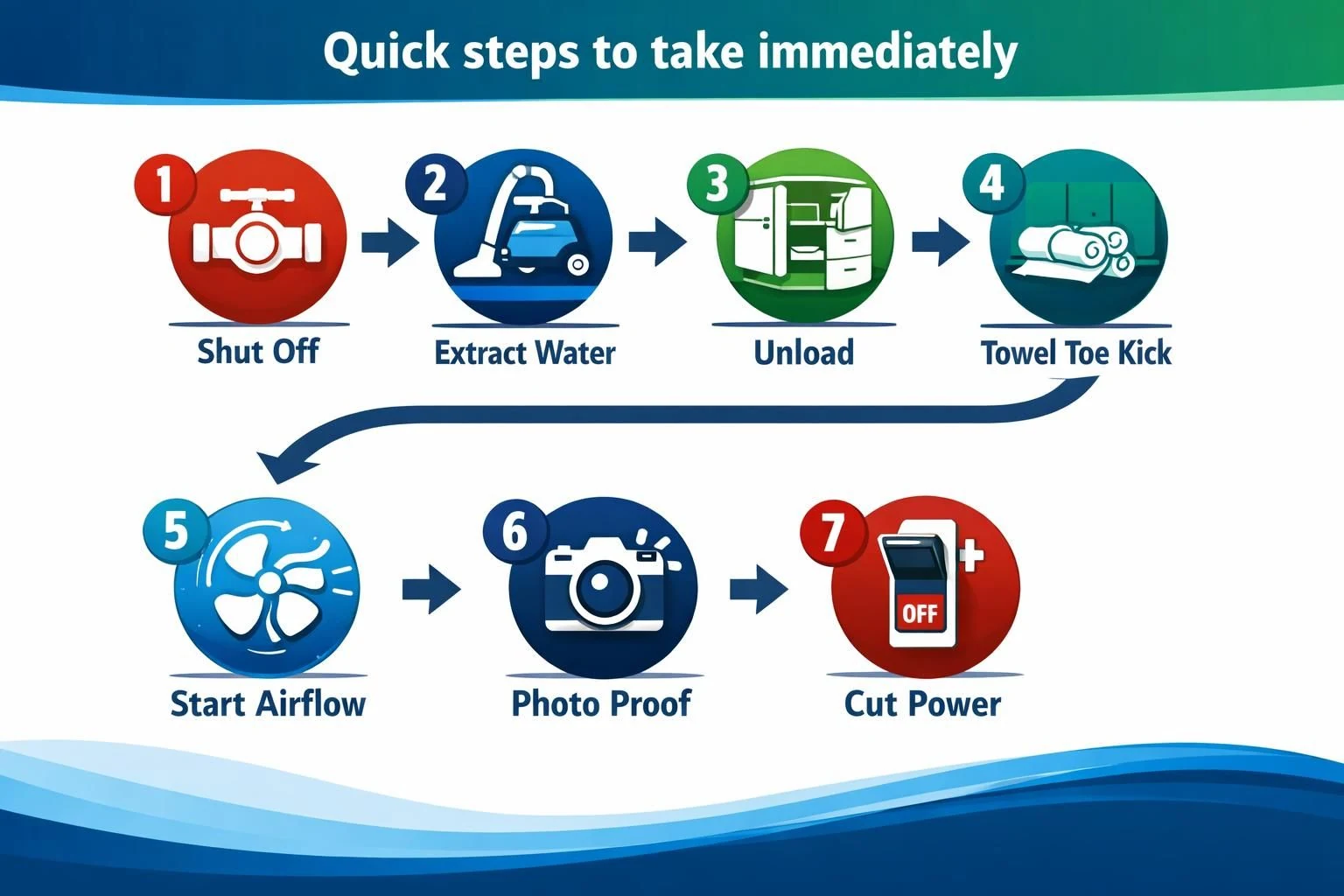 Quick steps to take immediately

1
Shut Off

2
Extract Water

3
Unload

4
Towel Toe Kick

5
Start Airflow

6
Photo Proof

7
OFF
Cut Power