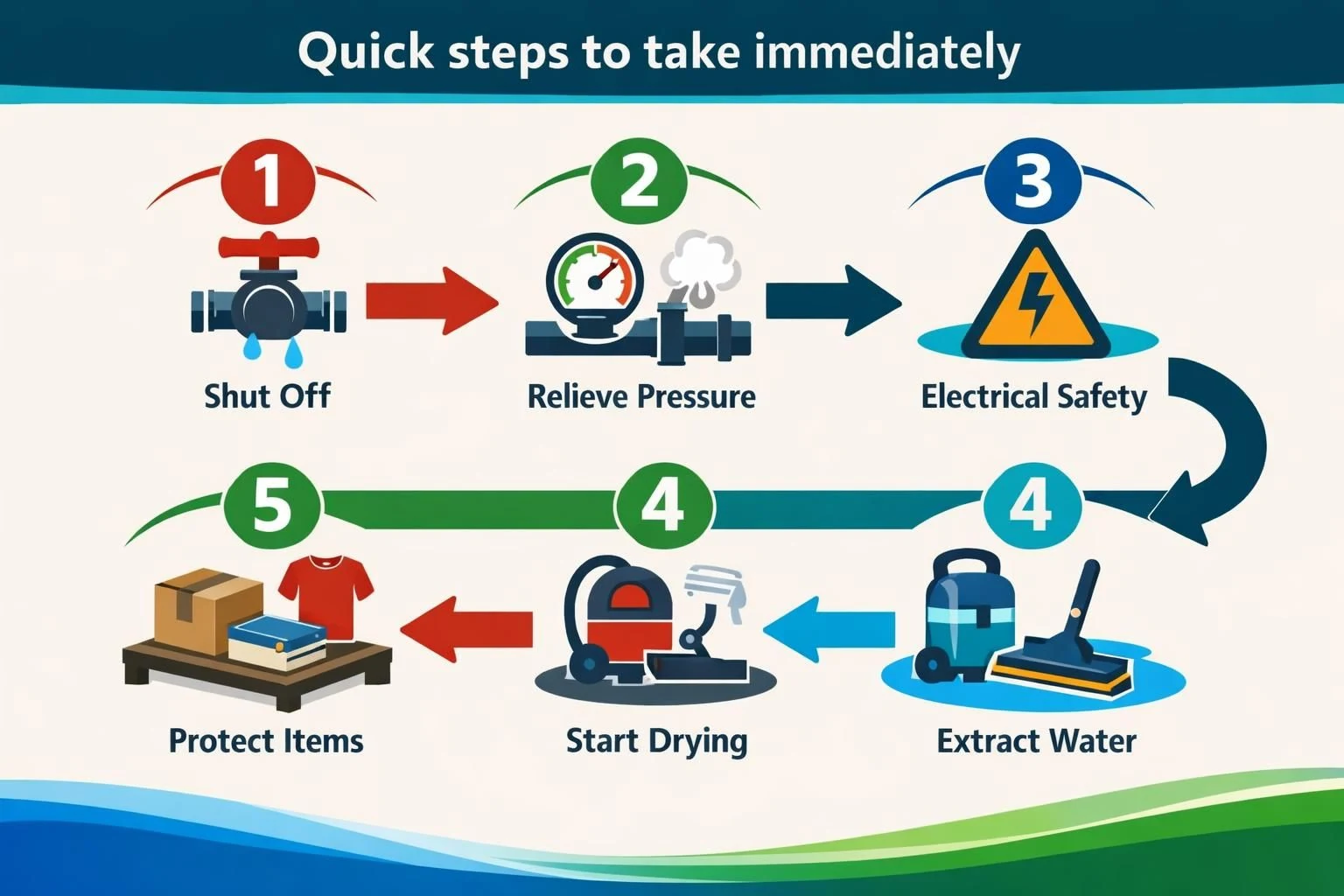 Quick steps to take immediately

1
Shut Off

2
Relieve Pressure

3
Electrical Safety

4
Extract Water

4
Start Drying

5
Protect Items